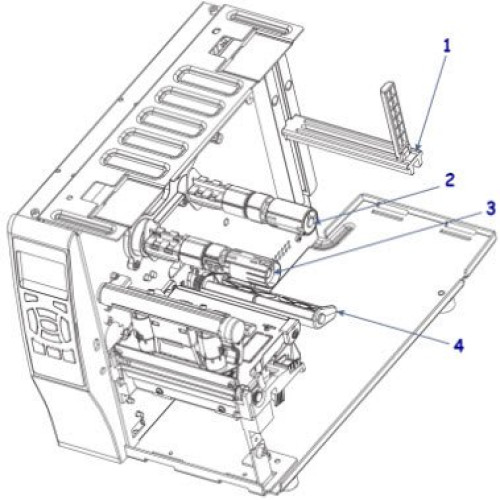 1
2
3
4