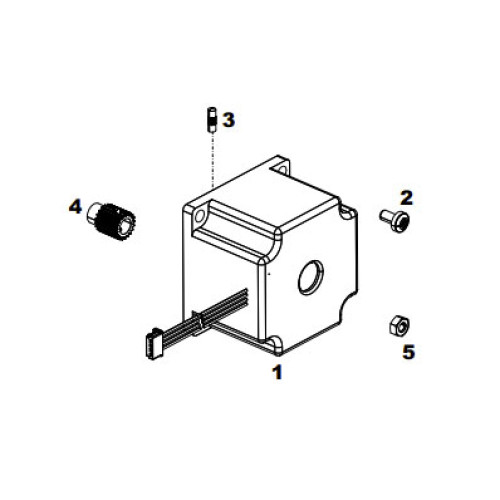 3
4
2
5
1